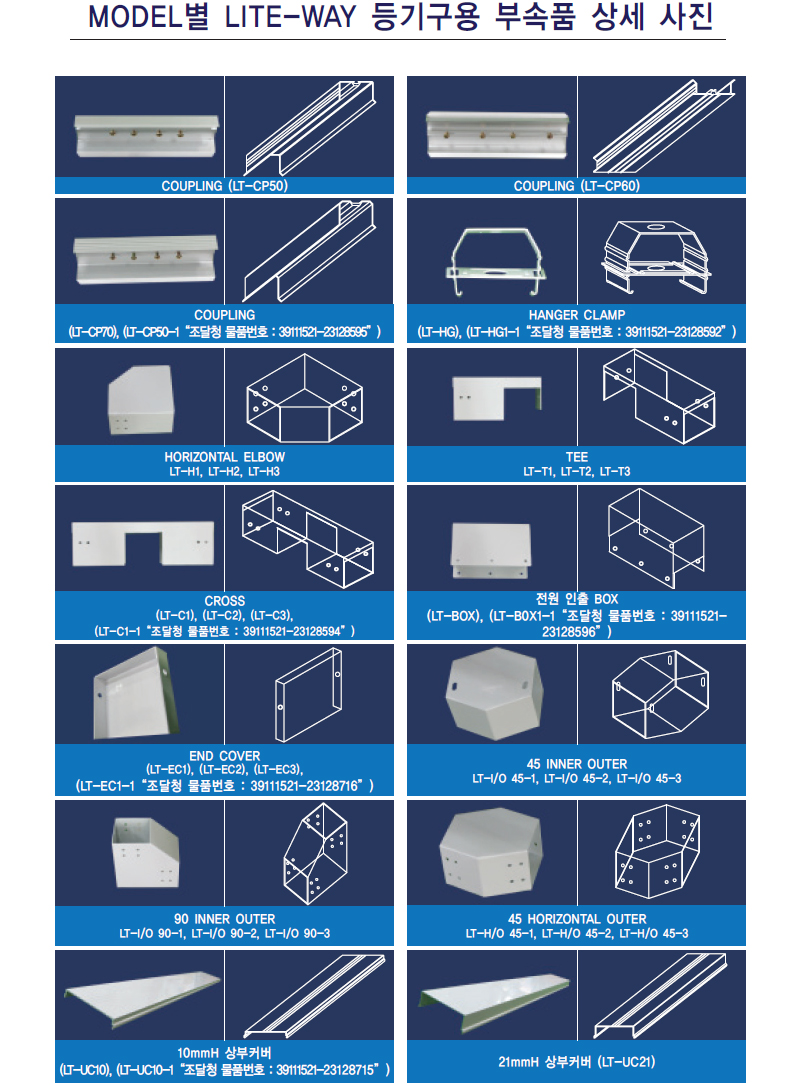 MODEL별 LITE-WAY 등기구용 부속품 상세 사진

COUPLING (LT-CP50)

COUPLING (LT-CP60)

COUPLING
(LT-CP70), (LT-CP50-1 "조달청 물품번호 : 39111521-23128595" )

HANGER CLAMP
(LT-HG), (LT-HG1-1 "조달청 물품번호 : 39111521-23128592" )

HORIZONTAL ELBOW
LT-H1, LT-H2, LT-H3

TEE
LT-T1, LT-T2, LT-T3

CROSS
(LT-C1), (LT-C2), (LT-C3),
(LT-C1-1 "조달청 물품번호 : 39111521-23128594" )

전원 인출 BOX
(LT-BOX), (LT-BOX1-1 "조달청 물품번호 : 39111521-23128596" )

END COVER
(LT-EC1), (LT-EC2), (LT-EC3),
(LT-EC1-1 "조달청 물품번호 : 39111521-23128716" )

45 INNER OUTER
LT-I/O 45-1, LT-I/O 45-2, LT-I/O 45-3

90 INNER OUTER
LT-I/O 90-1, LT-I/O 90-2, LT-I/O 90-3

45 HORIZONTAL OUTER
LT-H/O 45-1, LT-H/O 45-2, LT-H/O 45-3

10mmH 상부커버
(LT-UC10), (LT-UC10-1 "조달청 물품번호 : 39111521-23128715" )

21mmH 상부커버 (LT-UC21)